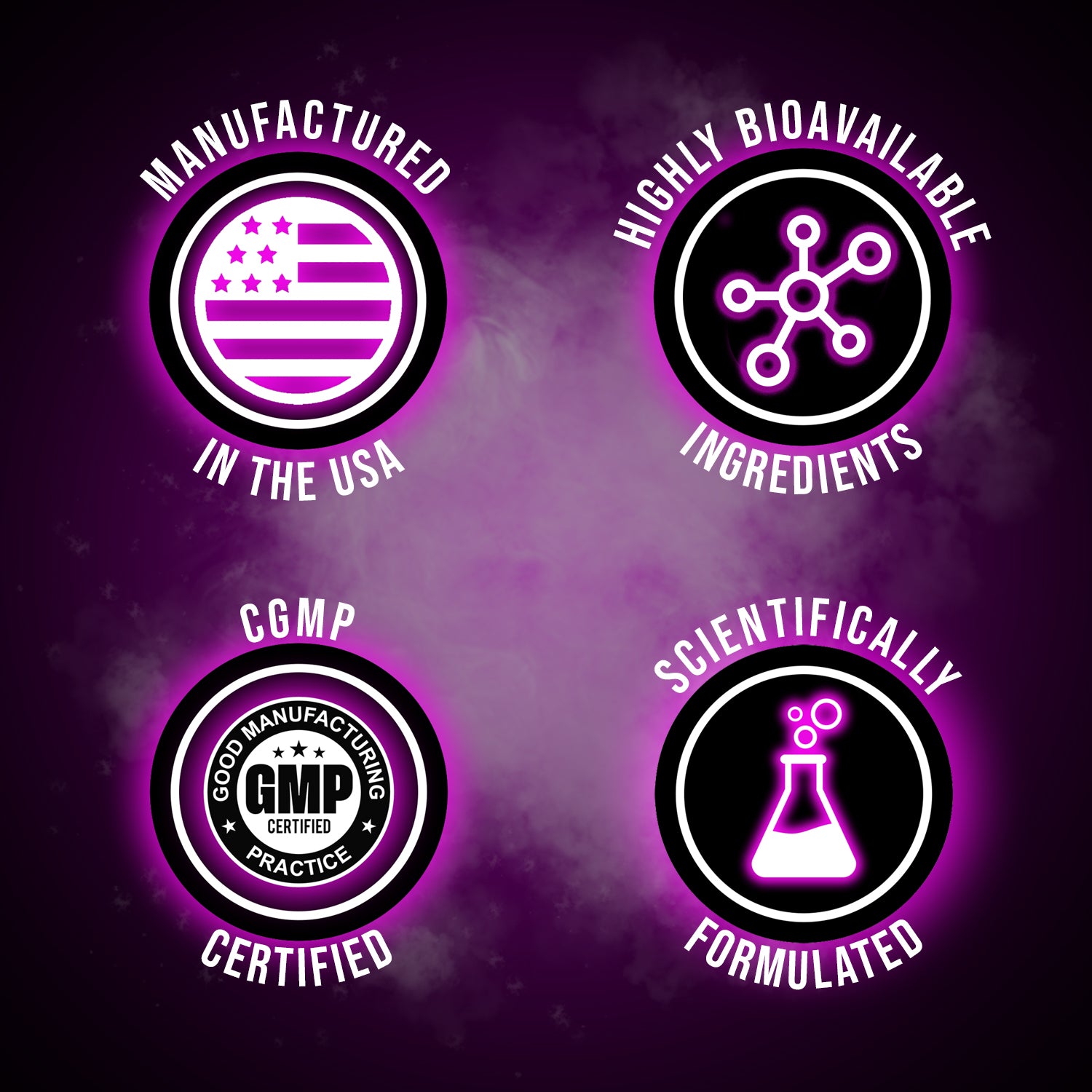 MANUFACTURED

IN THE USA

HIGHLY BIOAVAILABLE

INGREDIENTS

CGMP

GOOD MANUFACTURING

GMP

CERTIFIED

PRACTICE

CERTIFIED

SCIENTIFICALLY

FORMULATED